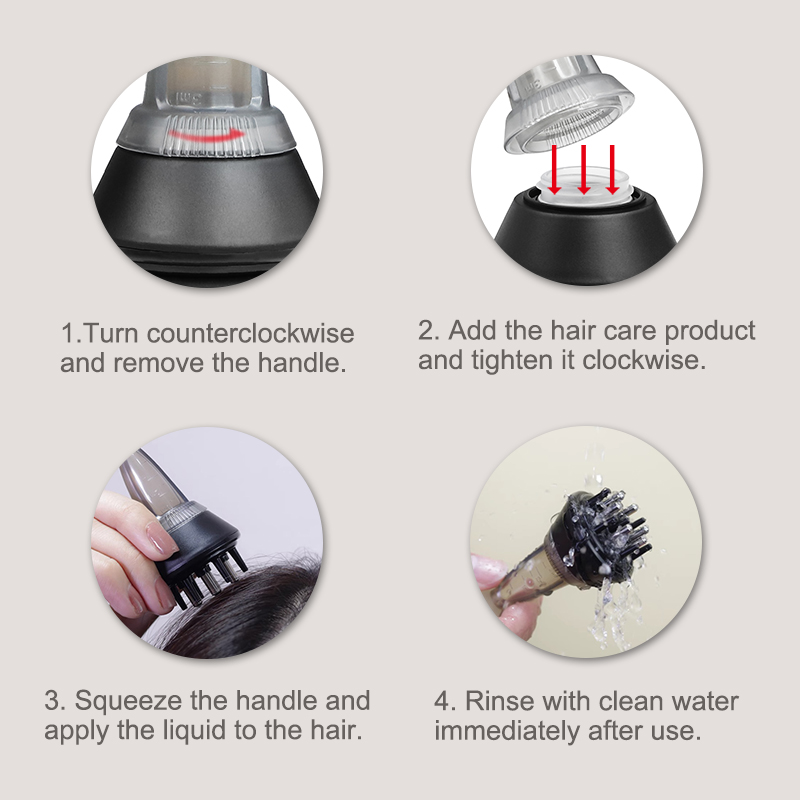 1.Turn counterclockwise and remove the handle.

2. Add the hair care product and tighten it clockwise.

3. Squeeze the handle and apply the liquid to the hair.

4. Rinse with clean water immediately after use.